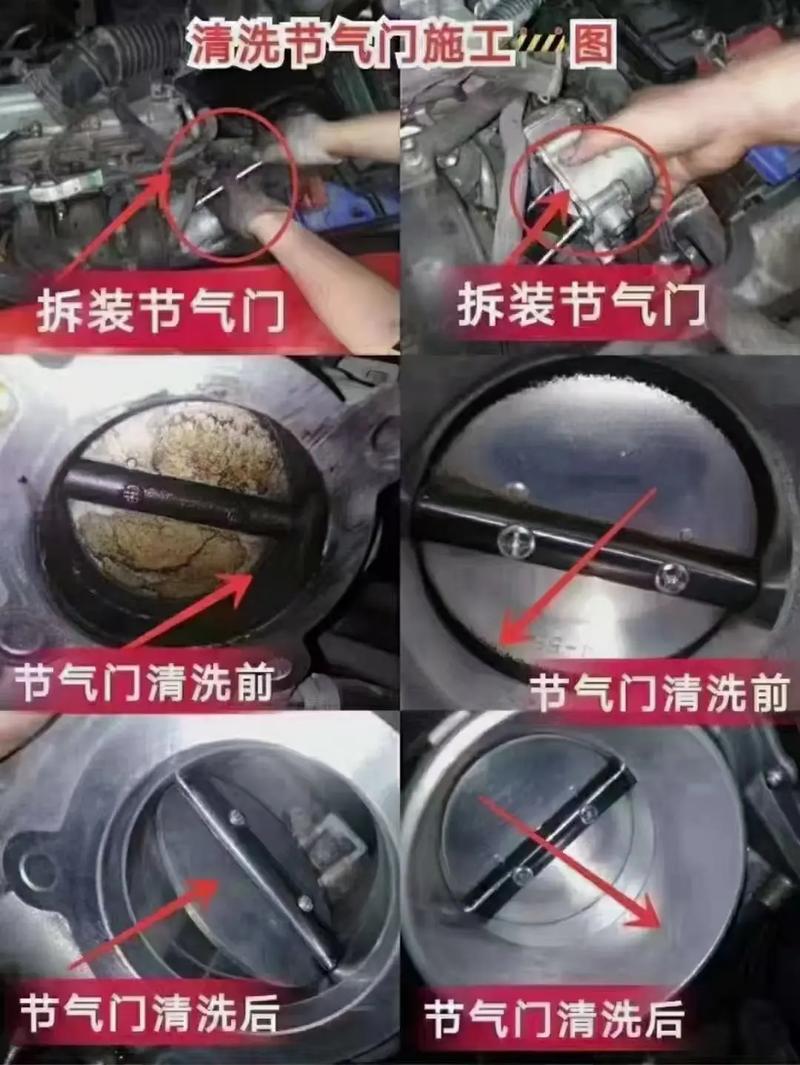 清洗节气门施工图

拆装节气门

拆装节气门

节气门清洗前

节气门清洗前

节气门清洗后

节气门清洗后