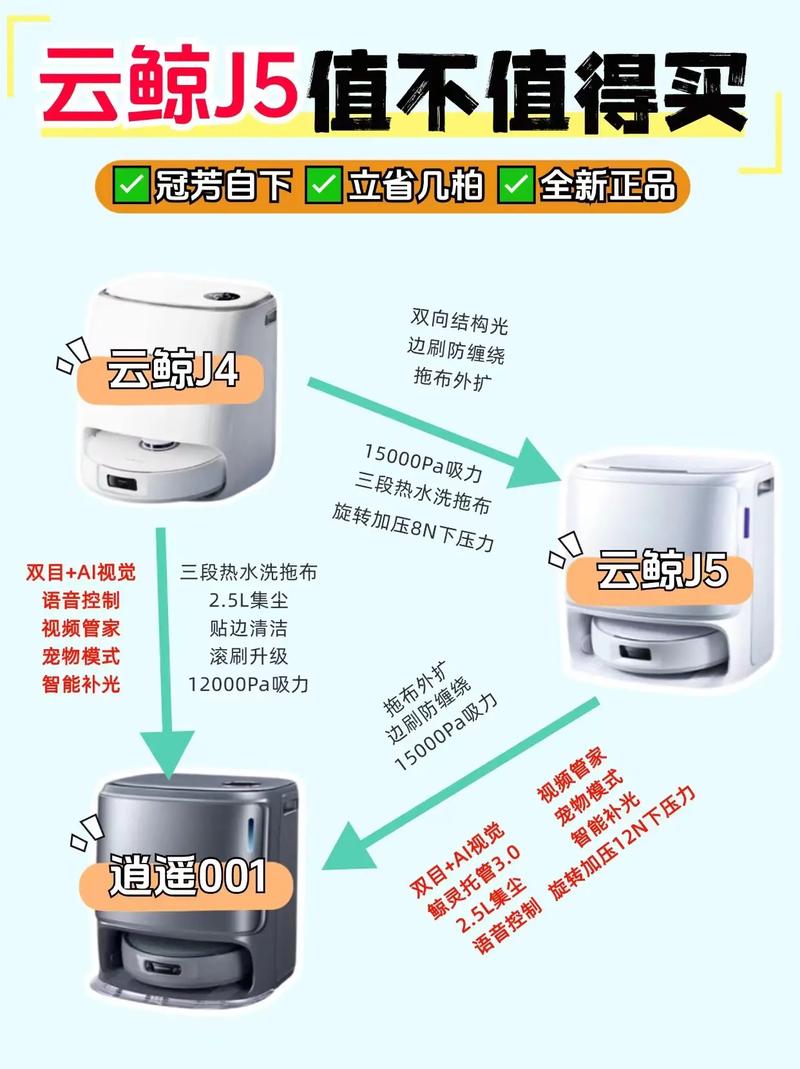 云鲸J5值不值得买

✅冠芳自下 ✅立省几柏 ✅全新正品

云鲸J4

双向结构光
边刷防缠绕
拖布外扩

15000Pa吸力
三段热水洗拖布
旋转加压8N下压力

云鲸J5

双目+AI视觉
语音控制
视频管家
宠物模式
智能补光

三段热水洗拖布
2.5L集尘
贴边清洁
滚刷升级
12000Pa吸力

拖布外扩
边刷防缠绕
15000Pa吸力

逍遥001

双目+AI视觉
鲸灵托管3.0
2.5L集尘
语音控制

视频管家
宠物模式
智能补光
旋转加压12N下压力